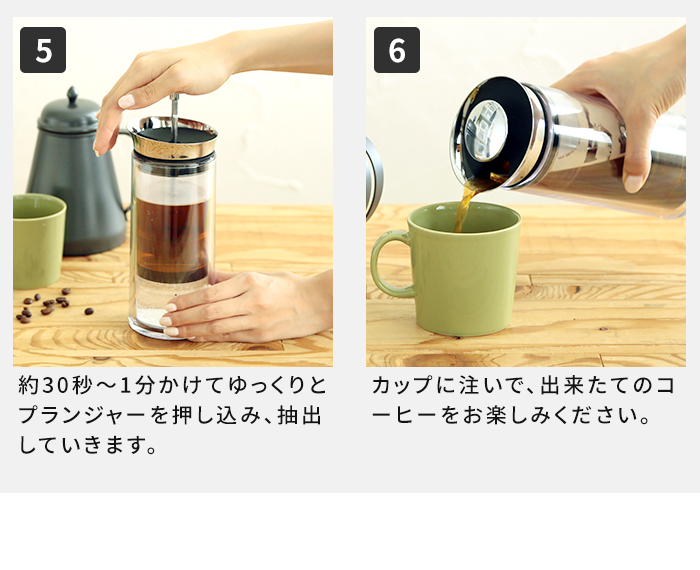 5

約30秒～1分かけてゆっくりとプランジャーを押し込み、抽出していきます。

6

カップに注いで、出来たてのコーヒーをお楽しみください。