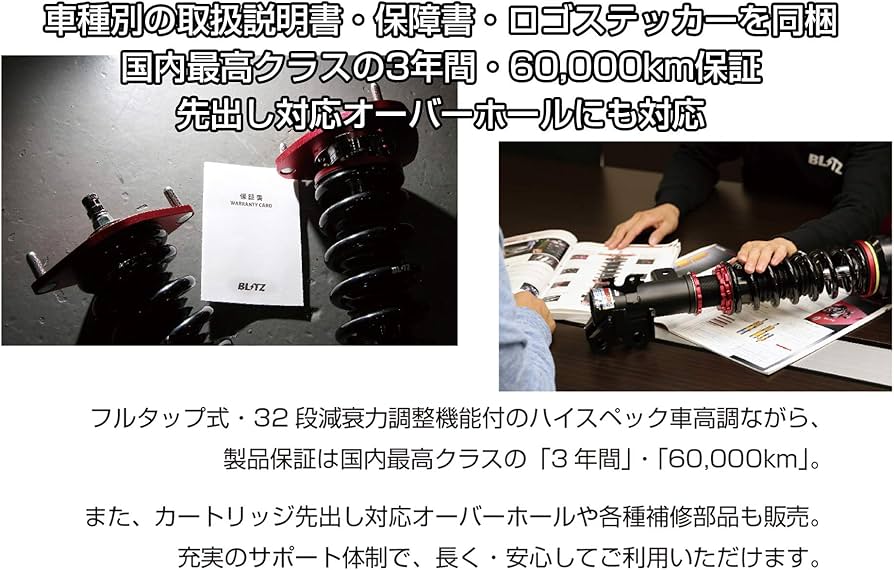 車種別の取扱説明書・保障書・ロゴステッカーを同梱
国内最高クラスの3年間・60,000km保証
先出し対応オーバーホールにも対応

保証書
WARRANTY CARD
BLITZ

BLITZ

フルタップ式・32 段減衰力調整機能付のハイスペック車高調ながら、
製品保証は国内最高クラスの「3 年間」・「60,000km」。

また、カートリッジ先出し対応オーバーホールや各種補修部品も販売。
充実のサポート体制で、長く・安心してご利用いただけます。