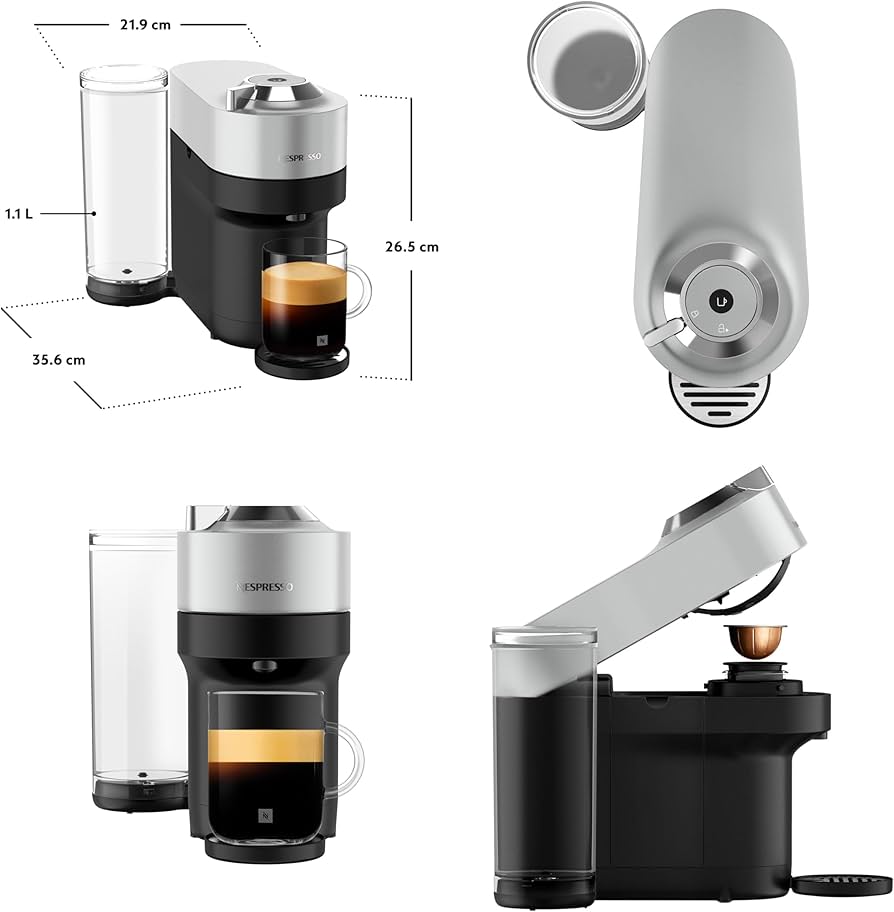 21.9 cm

1.1 L

26.5 cm

35.6 cm

NESPRESSO

NESPRESSO