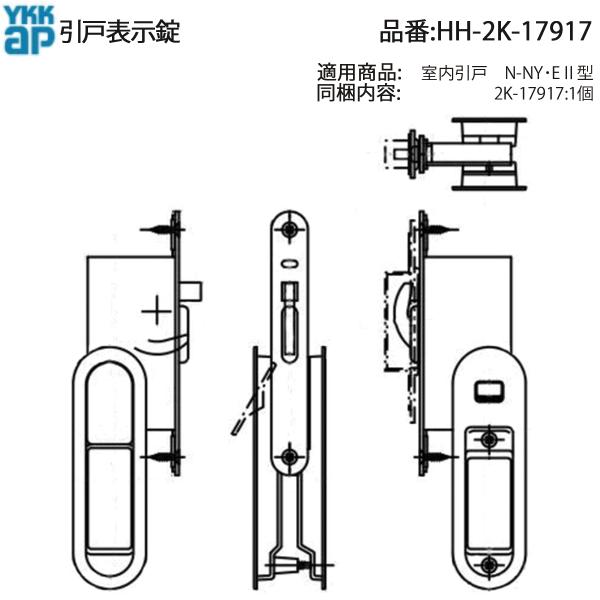 YKK ap 引戸表示錠

品番:HH-2K-17917

適用商品: 室内引戸 N-NY・EⅡ型
同梱内容: 2K-17917:1個