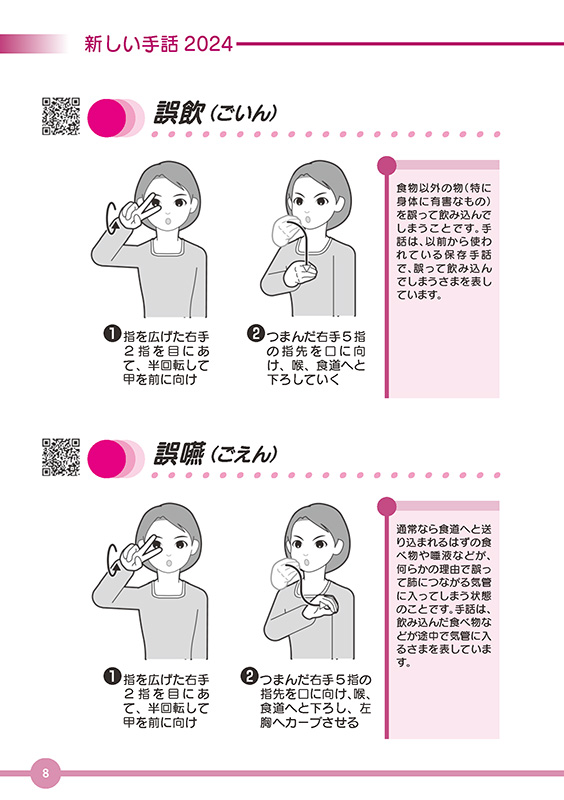 新しい手話 2024

誤飲（ごいん）

❶指を広げた右手2指を目にあて、半回転して甲を前に向け

❷つまんだ右手5指の指先を口に向け、喉、食道へと下ろしていく

食物以外の物（特に身体に有害なもの）を誤って飲み込んでしまうことです。手話は、以前から使われている保存手話で、誤って飲み込んでしまうさまを表しています。

誤嚥（ごえん）

❶指を広げた右手2指を目にあて、半回転して甲を前に向け

❷つまんだ右手5指の指先を口に向け、喉、食道へと下ろし、左胸へカーブさせる

通常なら食道へと送り込まれるはずの食べ物や唾液などが、何らかの理由で誤って肺につながる気管に入ってしまう状態のことです。手話は、飲み込んだ食べ物などが途中で気管に入るさまを表しています。

8