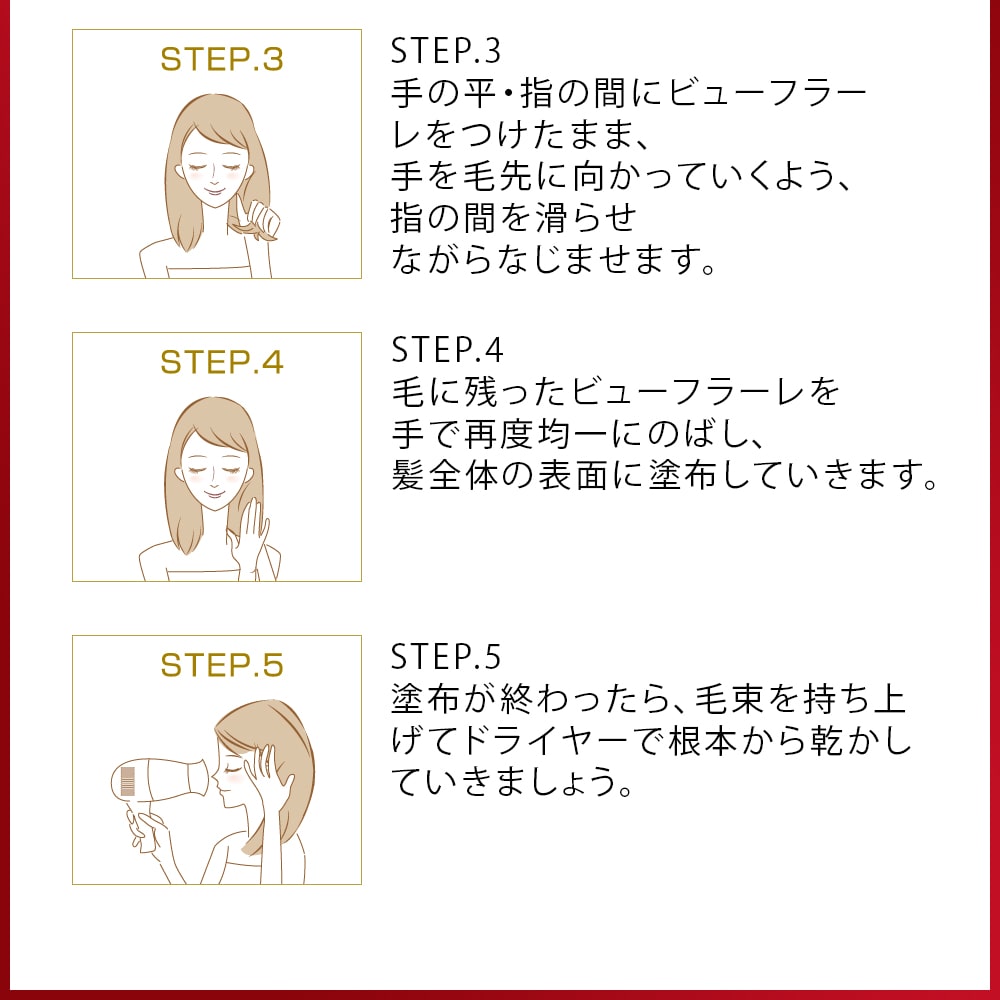 STEP.3

STEP.3
手の平・指の間にビューフラーレをつけたまま、
手を毛先に向かっていくよう、
指の間を滑らせ
ながらなじませます。

STEP.4

STEP.4
毛に残ったビューフラーレを
手で再度均一にのばし、
髪全体の表面に塗布していきます。

STEP.5

STEP.5
塗布が終わったら、毛束を持ち上げてドライヤーで根本から乾かしていきましょう。