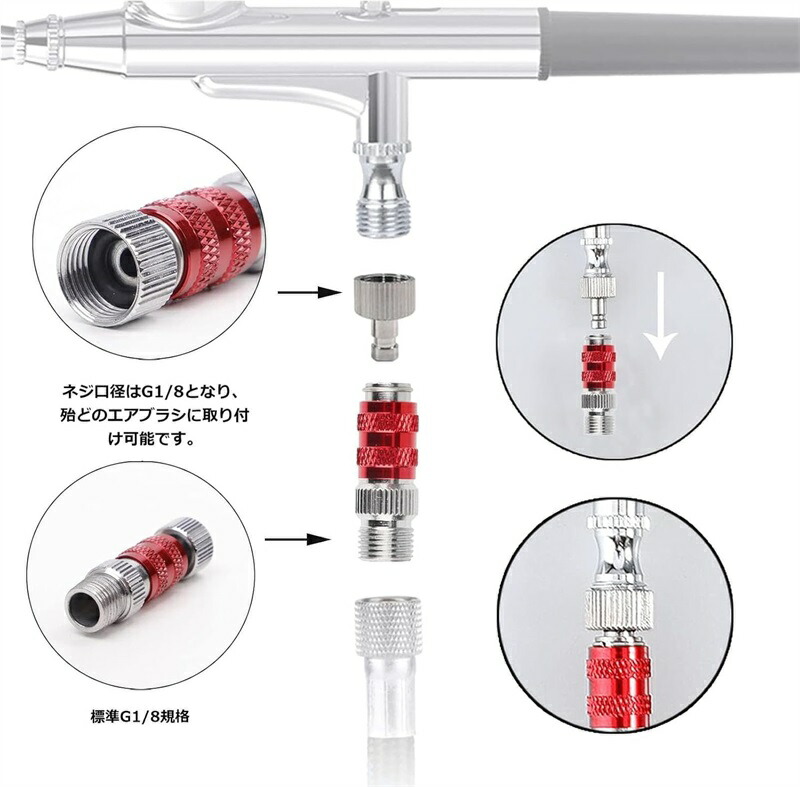 ネジ口径はG1/8となり、殆どのエアブラシに取り付け可能です。

標準G1/8規格