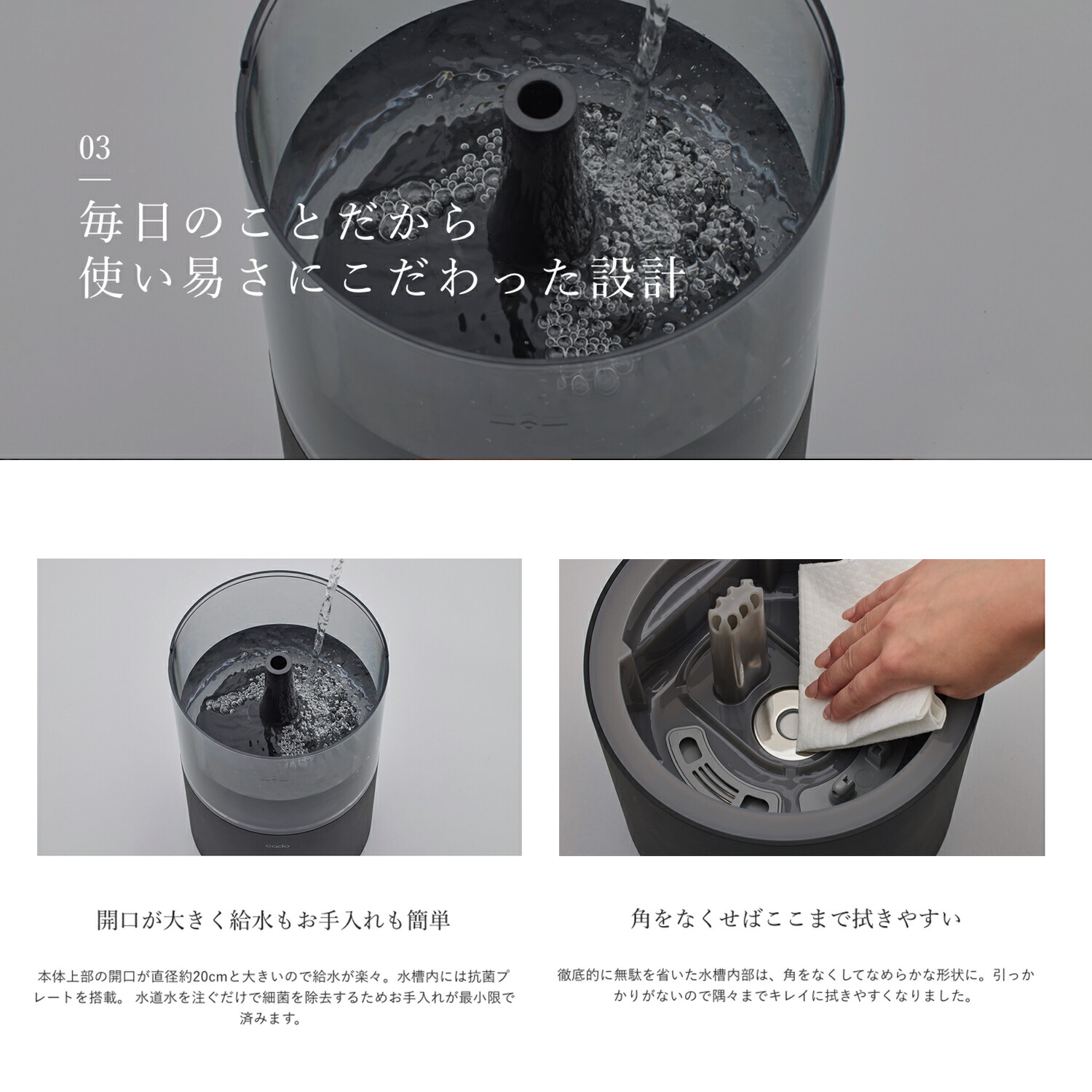 03

毎日のことだから
使い易さにこだわった設計

cado

開口が大きく給水もお手入れも簡単

本体上部の開口が直径約20cmと大きいので給水が楽々。水槽内には抗菌プレートを搭載。 水道水を注ぐだけで細菌を除去するためお手入れが最小限で済みます。

角をなくせばここまで拭きやすい

徹底的に無駄を省いた水槽内部は、角をなくしてなめらかな形状に。引っかかりがないので隅々までキレイに拭きやすくなりました。